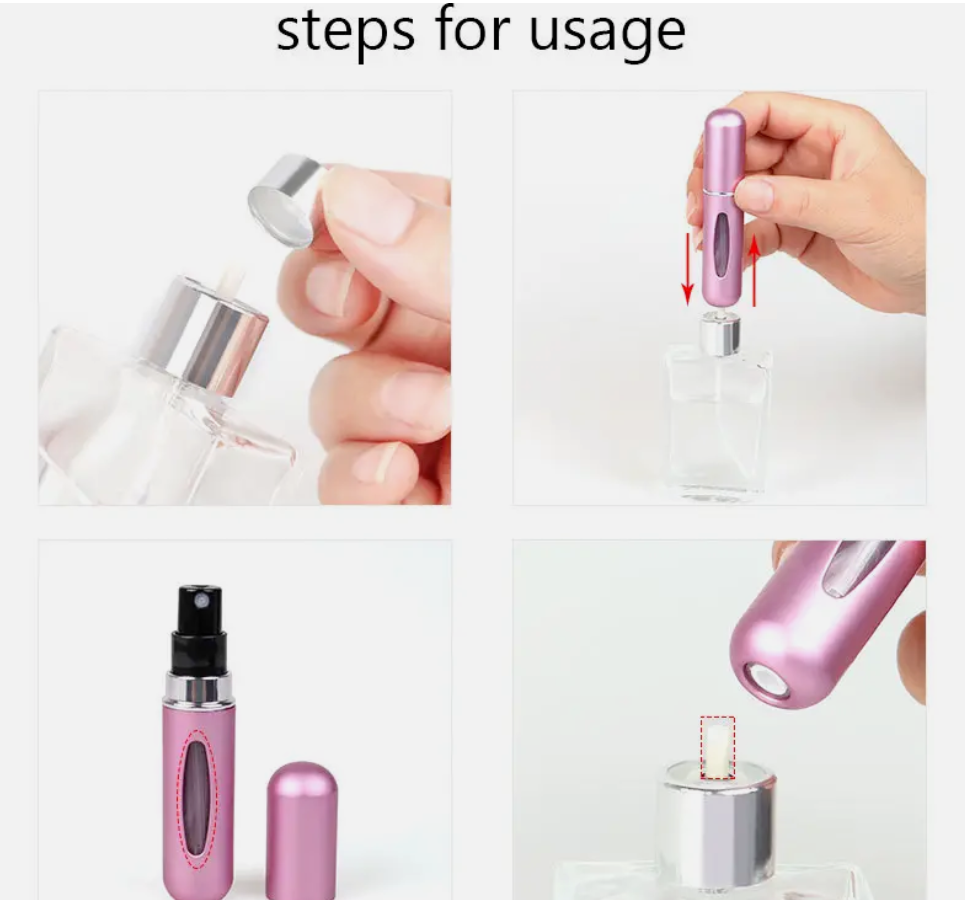 steps for usage